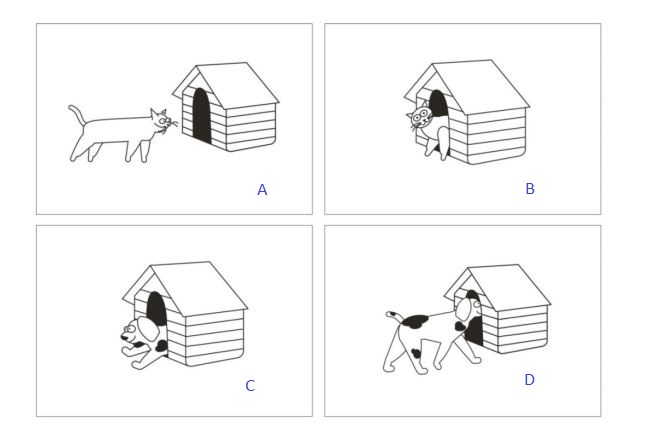 A

B

C

D